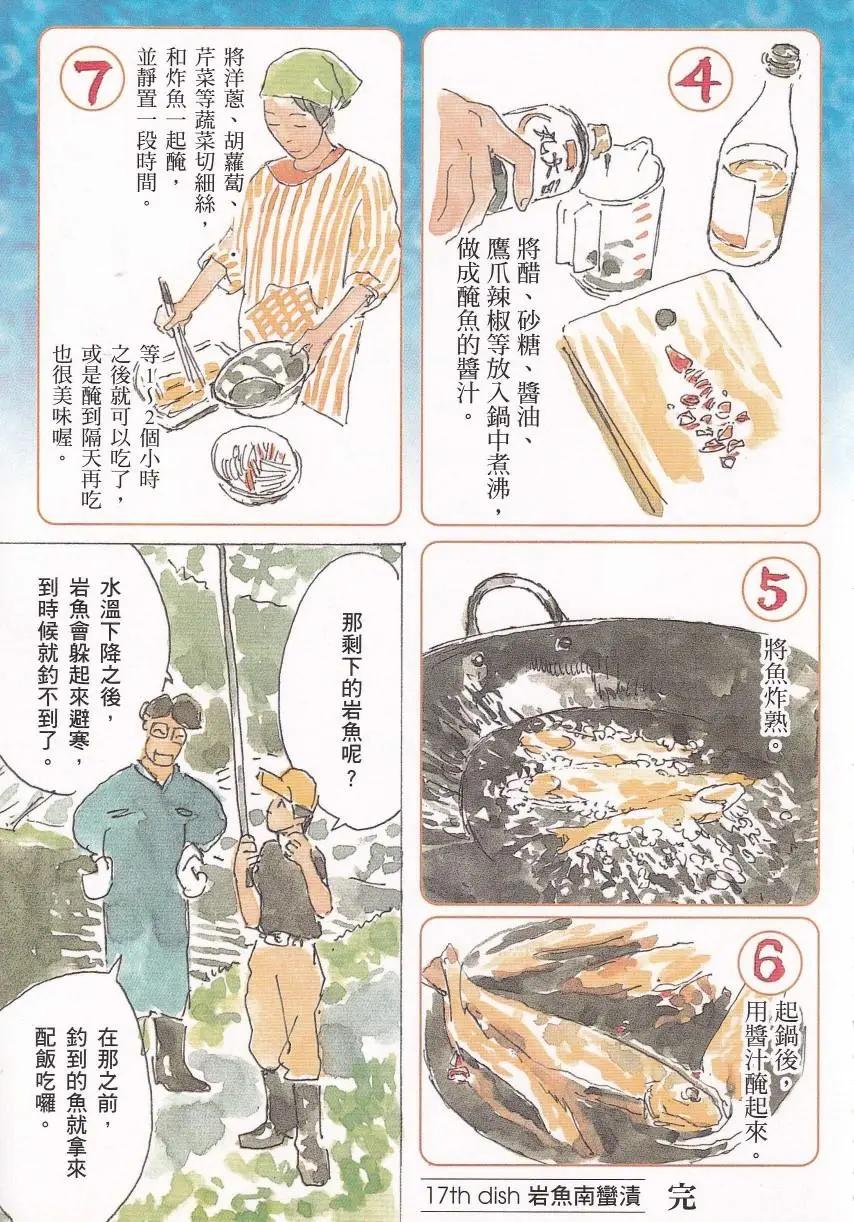 4

將醋、砂糖、醬油、鷹爪辣椒等放入鍋中煮沸，做成醃魚的醬汁。

5

將魚炸熟。

6

起鍋後，用醬汁醃起來。

7

將洋蔥、胡蘿蔔、芹菜等蔬菜切細絲，和炸魚一起醃，並靜置一段時間。

等1～2個小時之後就可以吃了，或是醃到隔天再吃也很美味喔。

那剩下的岩魚呢？

水溫下降之後，岩魚會躲起來避寒，到時候就釣不到了。

在那之前，釣到的魚就拿來配飯吃囉。

17th dish 岩魚南蠻漬 完